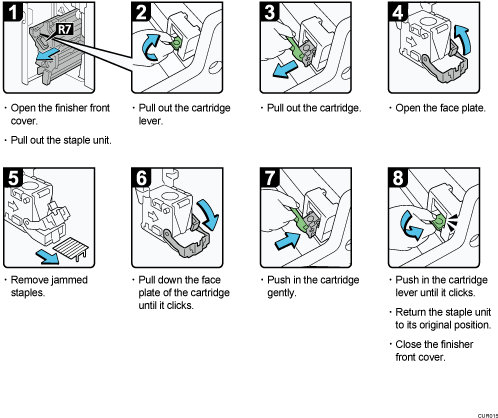 1
R7
· Open the finisher front cover.
· Pull out the staple unit.

2
· Pull out the cartridge lever.

3
· Pull out the cartridge.

4
· Open the face plate.

5
· Remove jammed staples.

6
· Pull down the face plate of the cartridge until it clicks.

7
· Push in the cartridge gently.

8
· Push in the cartridge lever until it clicks.
· Return the staple unit to its original position.
· Close the finisher front cover.

CUR015